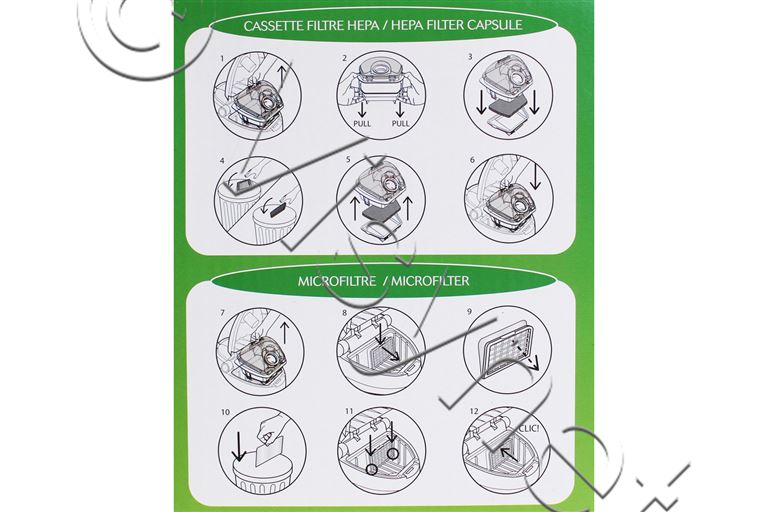 CASSETTE FILTRE HEPA / HEPA FILTER CAPSULE

1

2

PULL PULL

3

4

5

6

MICROFILTRE / MICROFILTER

7

8

9

10

11

12

CLIC!